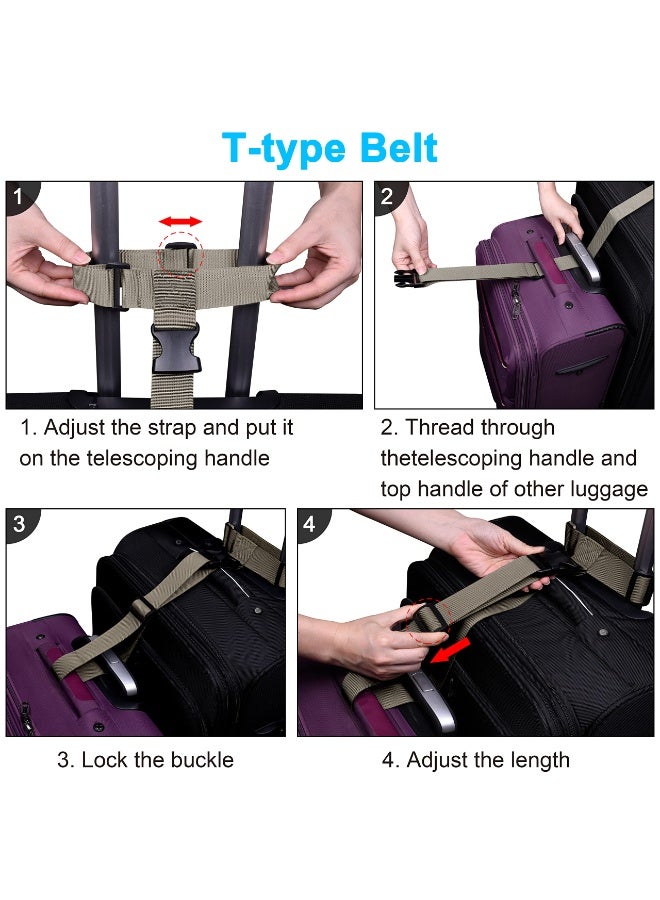 T-type Belt

1

1. Adjust the strap and put it on the telescoping handle

2

2. Thread through thetelescoping handle and top handle of other luggage

3

3. Lock the buckle

4

4. Adjust the length